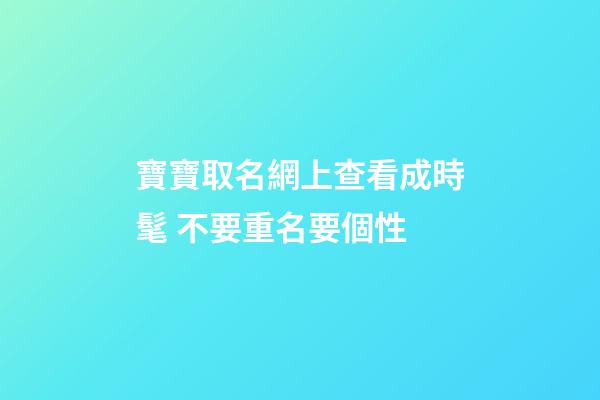 寶寶取名網上查看成時髦 不要重名要個性